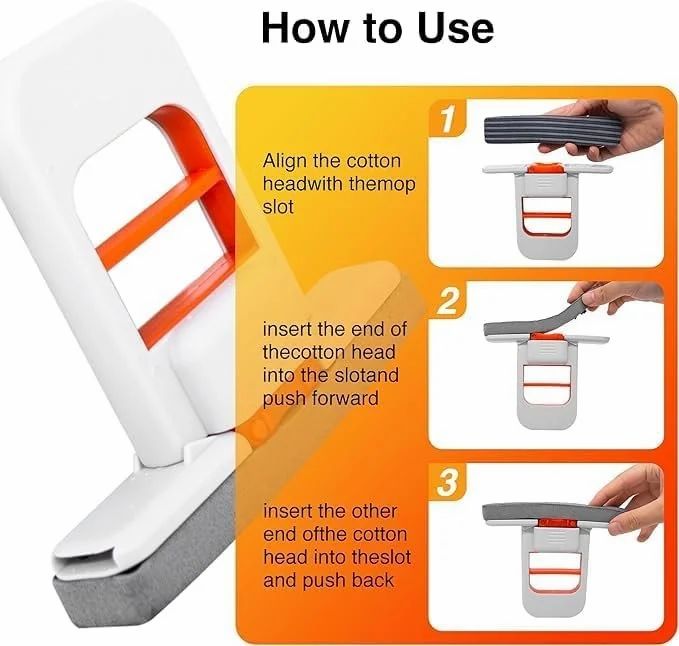 How to Use

1

Align the cotton headwith themop slot

2

insert the end of thecotton head into the slotand push forward

3

insert the other end ofthe cotton head into theslot and push back